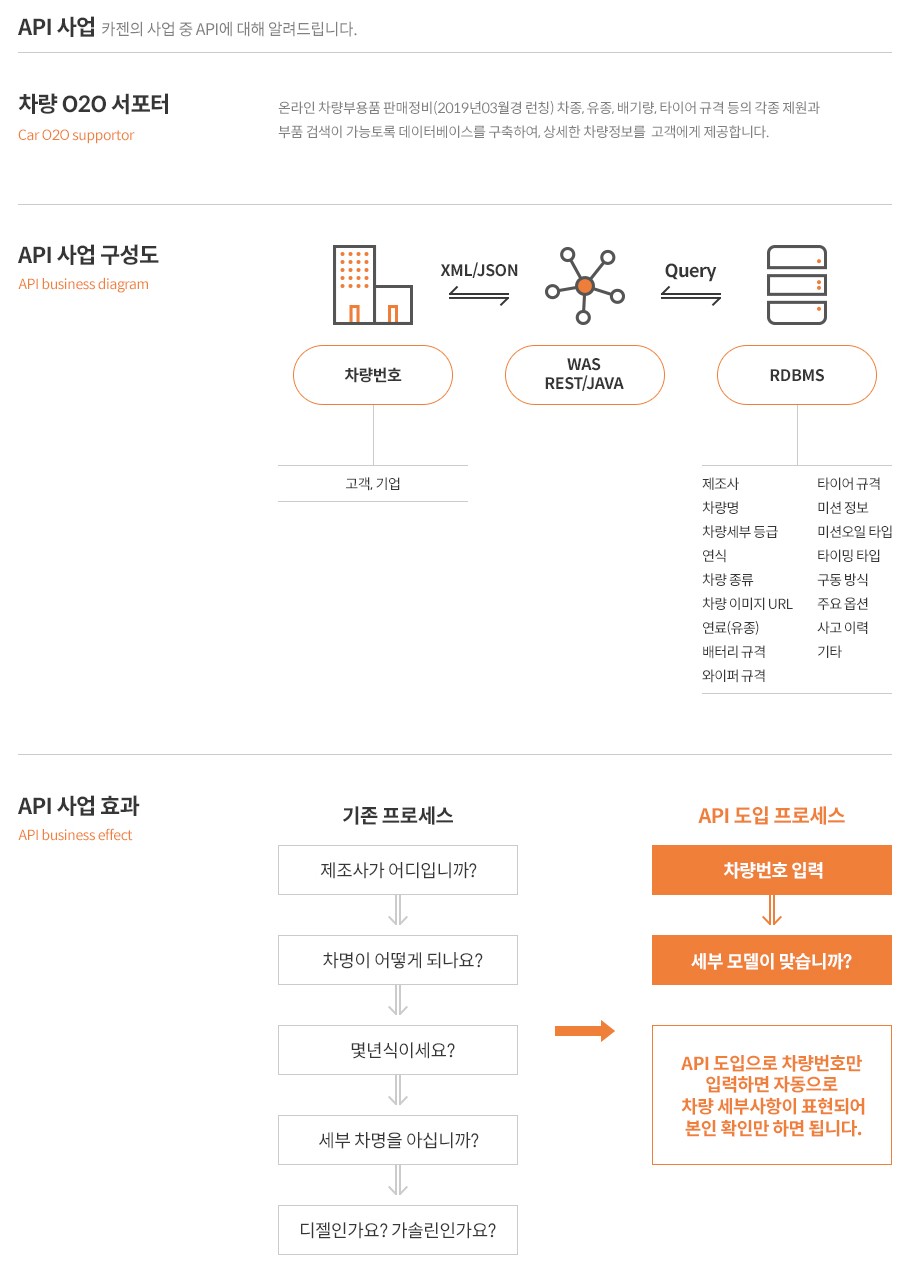 API 사업 카젠의 사업 중 API에 대해 알려드립니다.

차량 O2O 서포터
Car O2O supportor

온라인 차량부용품 판매정비(2019년03월경 런칭) 차종, 유종, 배기량, 타이어 규격 등의 각종 제원과 부품 검색이 가능토록 데이터베이스를 구축하여, 상세한 차량정보를 고객에게 제공합니다.

API 사업 구성도
API business diagram

XML/JSON
Query

차량번호
WAS REST/JAVA
RDBMS

고객, 기업

제조사
차량명
차량세부 등급
연식
차량 종류
차량 이미지 URL
연료(유종)
배터리 규격
와이퍼 규격

타이어 규격
미션 정보
미션오일 타입
타이밍 타입
구동 방식
주요 옵션
사고 이력
기타

API 사업 효과
API business effect

기존 프로세스
제조사가 어디입니까?
차명이 어떻게 되나요?
몇년식이세요?
세부 차명을 아십니까?
디젤인가요? 가솔린인가요?

API 도입 프로세스
차량번호 입력
세부 모델이 맞습니까?
API 도입으로 차량번호만 입력하면 자동으로 차량 세부사항이 표현되어 본인 확인만 하면 됩니다.