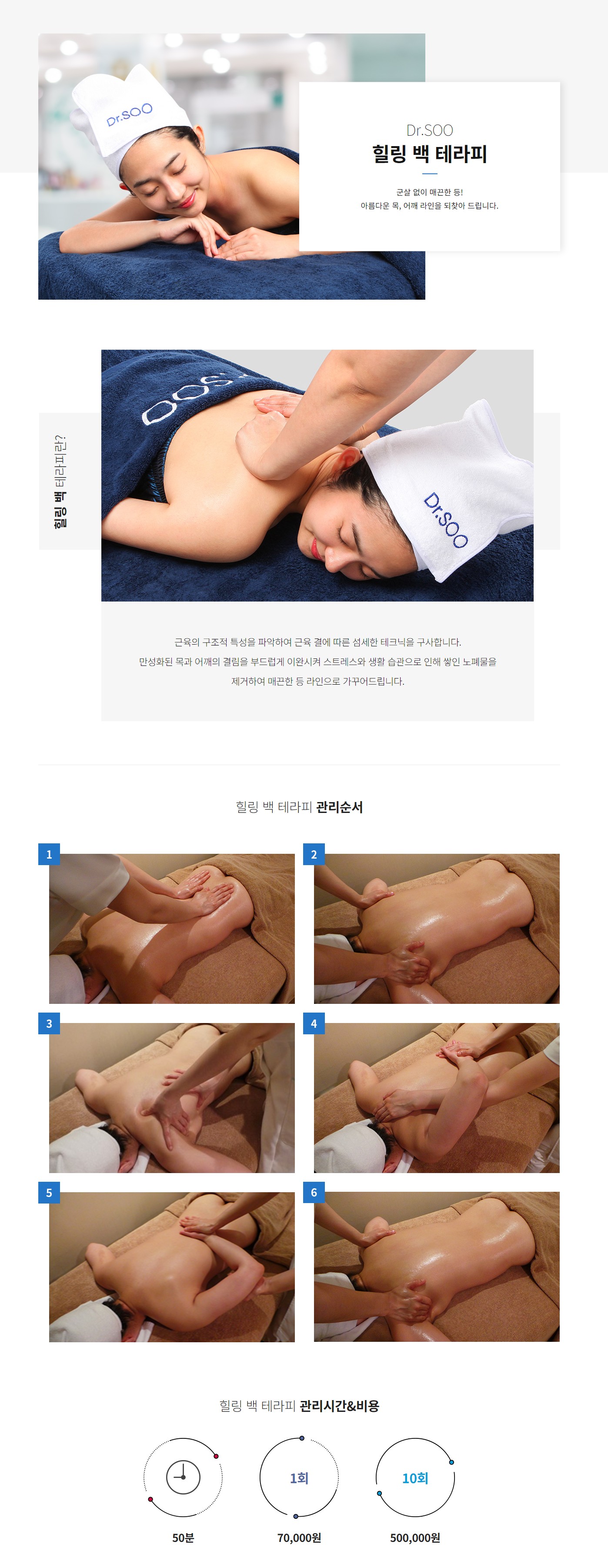 Dr.SOO

Dr.SOO
힐링 백 테라피

군살 없이 매끈한 등!
아름다운 목, 어깨 라인을 되찾아 드립니다.

힐링 백 테라피란?

Dr.SOO

Dr.SOO

근육의 구조적 특성을 파악하여 근육 결에 따른 섬세한 테크닉을 구사합니다.
만성화된 목과 어깨의 결림을 부드럽게 이완시켜 스트레스와 생활 습관으로 인해 쌓인 노폐물을 제거하여 매끈한 등 라인으로 가꾸어드립니다.

힐링 백 테라피 관리순서

1

2

3

4

5

6

힐링 백 테라피 관리시간&비용

50분

1회
70,000원

10회
500,000원